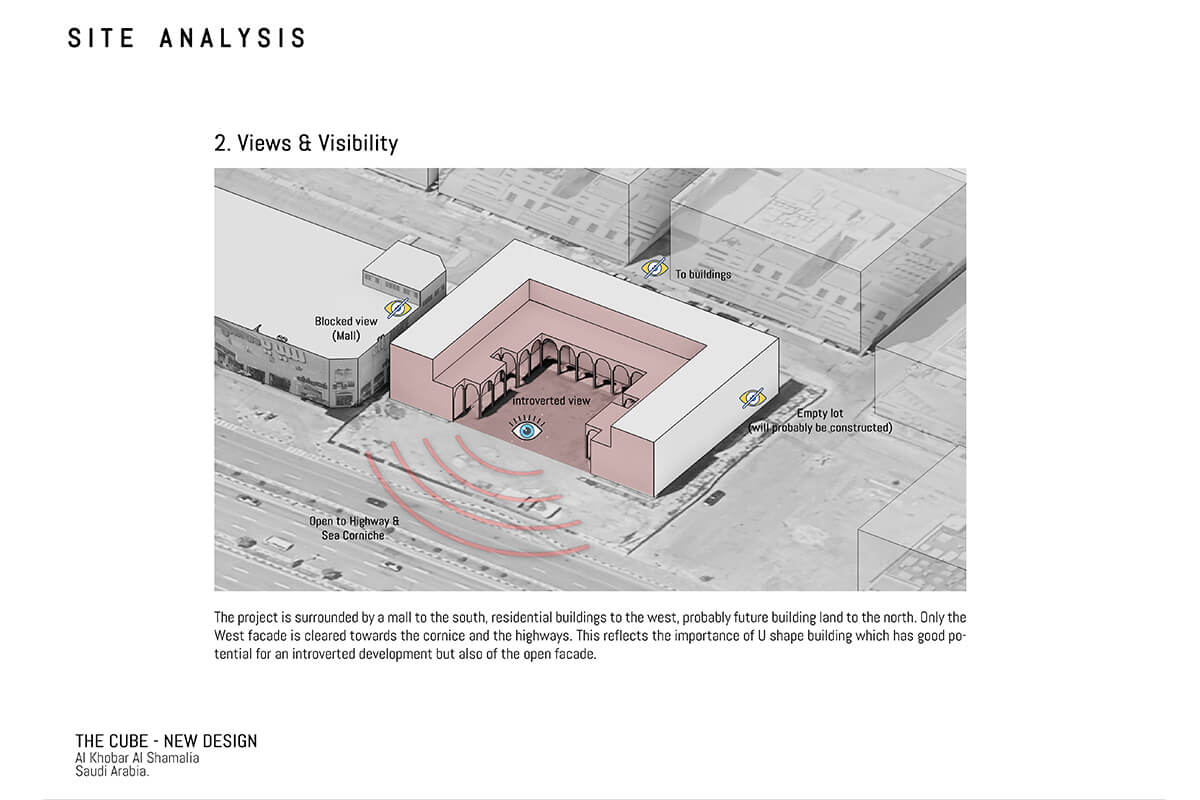 SITE ANALYSIS

2. Views & Visibility

To buildings

Blocked view (Mall)

introverted view

Empty lot (will probably be constructed)

Open to Highway & Sea Corniche

The project is surrounded by a mall to the south, residential buildings to the west, probably future building land to the north. Only the West facade is cleared towards the cornice and the highways. This reflects the importance of U shape building which has good potential for an introverted development but also of the open facade.

THE CUBE - NEW DESIGN
Al Khobar Al Shamalia
Saudi Arabia.